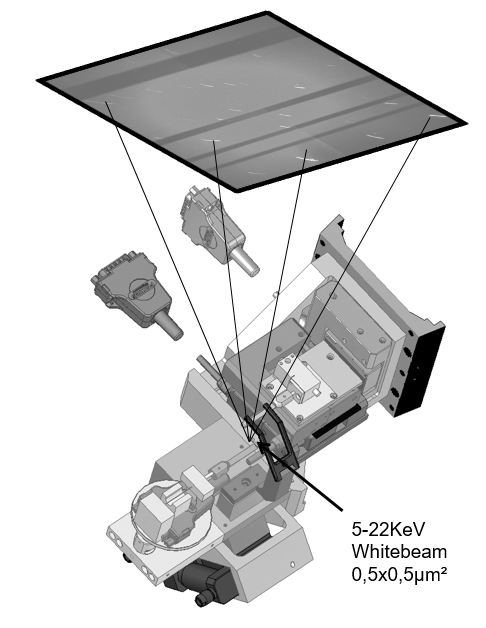 5-22KeV
Whitebeam
0,5x0,5µm²